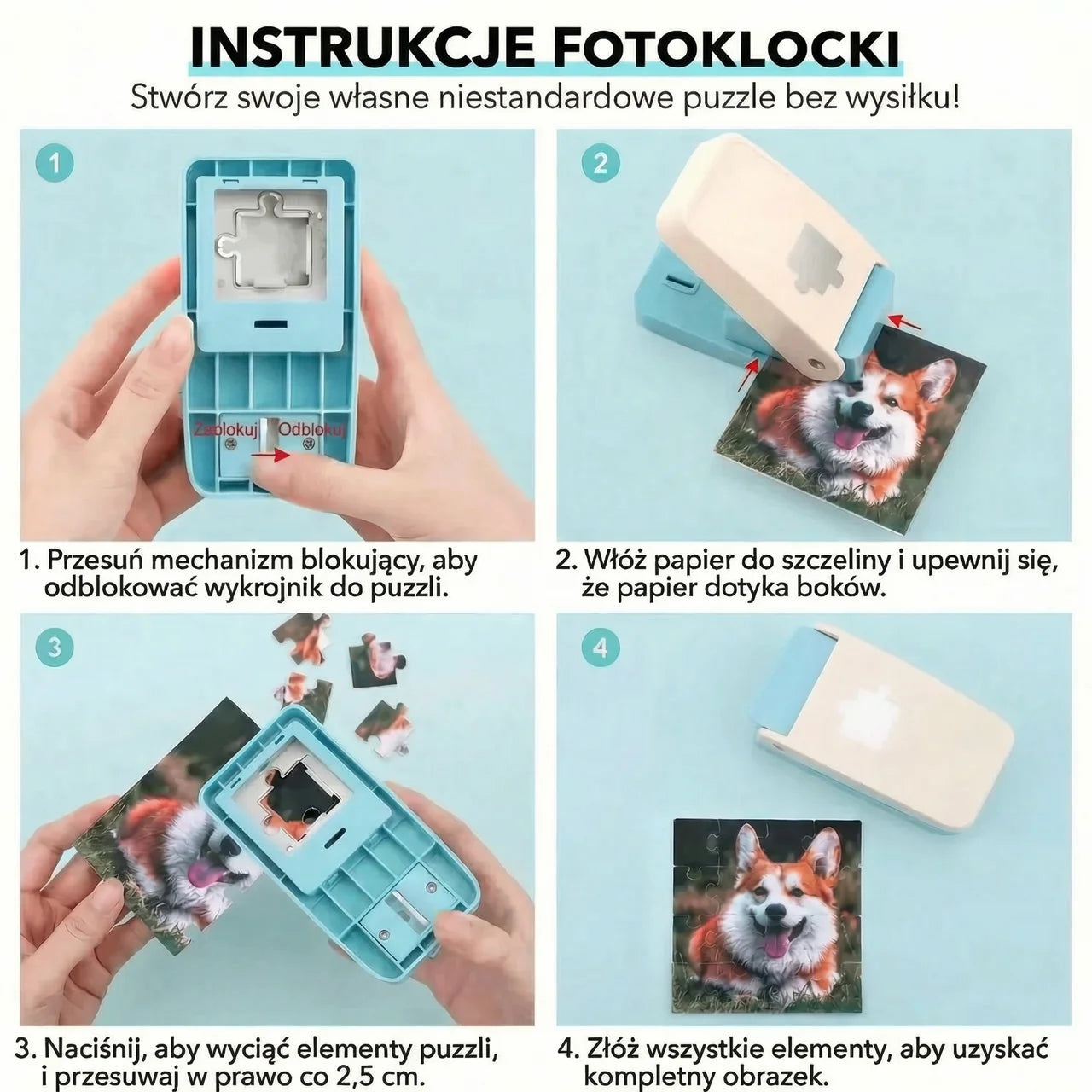 INSTRUKCJE FOTOKLOCKI
Stwórz swoje własne niestandardowe puzzle bez wysiłku!

1

Zablokuj Odblokuj

1. Przesuń mechanizm blokujący, aby odblokować wykrojnik do puzzli.

2

2. Włóż papier do szczeliny i upewnij się, że papier dotyka boków.

3

3. Naciśnij, aby wyciąć elementy puzzli, i przesuwaj w prawo co 2,5 cm.

4

4. Złóż wszystkie elementy, aby uzyskać kompletny obrazek.